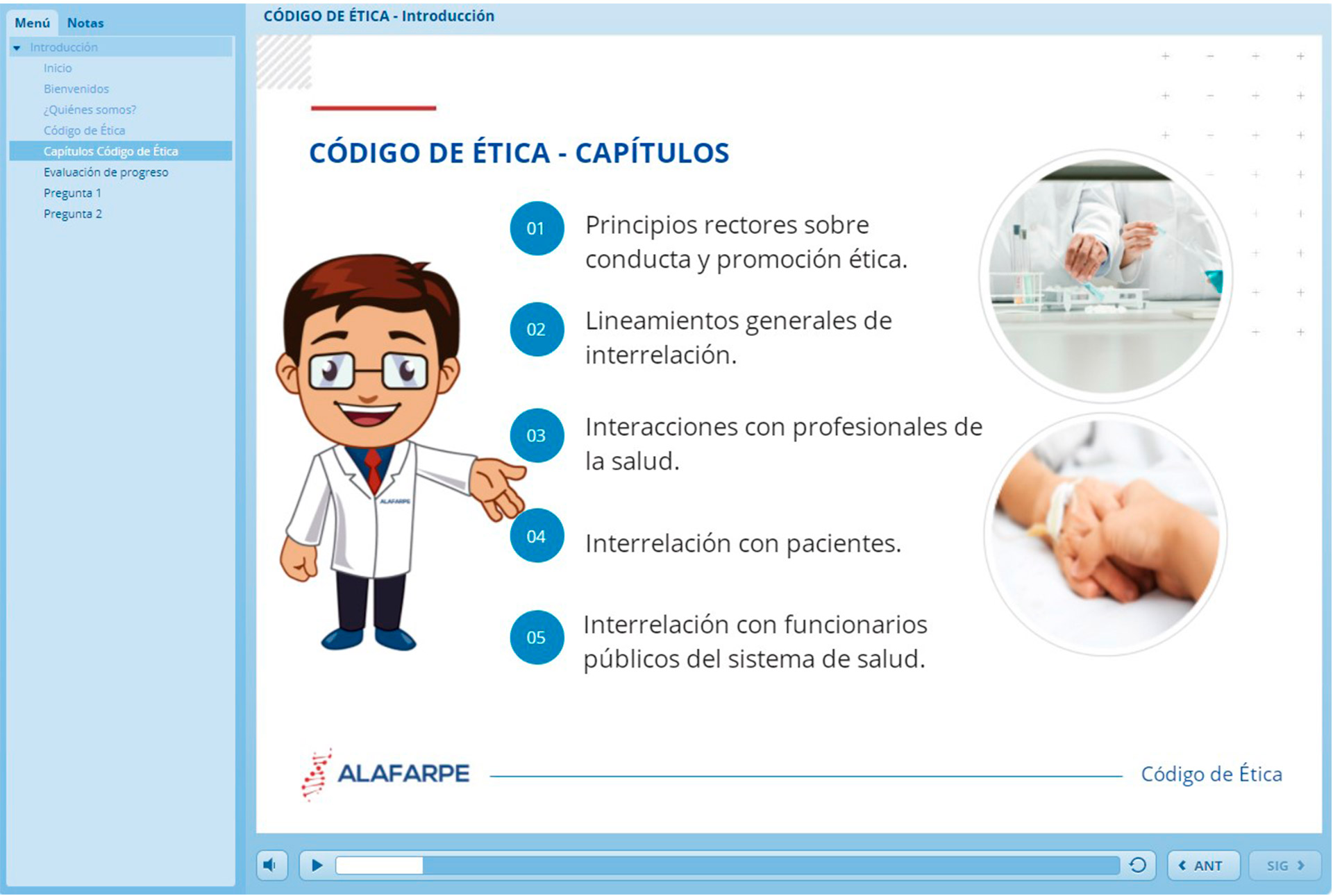 Menú Notas

Introducción
Inicio
Bienvenidos
¿Quiénes somos?
Código de Ética
Capítulos Código de Ética
Evaluación de progreso
Pregunta 1
Pregunta 2

CÓDIGO DE ÉTICA - Introducción

CÓDIGO DE ÉTICA - CAPÍTULOS

01 Principios rectores sobre conducta y promoción ética.

02 Lineamientos generales de interrelación.

03 Interacciones con profesionales de la salud.

04 Interrelación con pacientes.

05 Interrelación con funcionarios públicos del sistema de salud.

ALAFARPE

ALAFARPE Código de Ética

ANT SIG